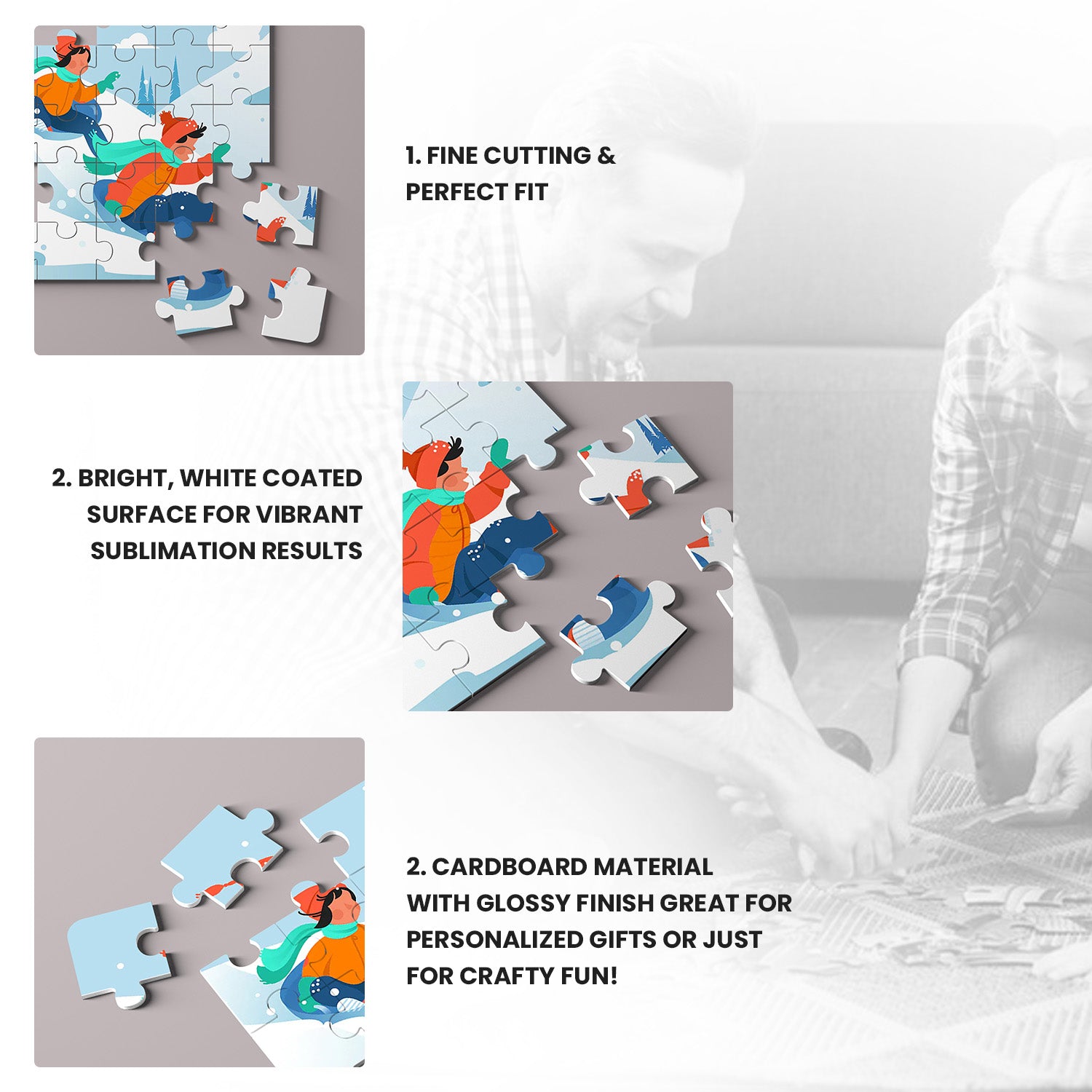 1. FINE CUTTING & PERFECT FIT

2. BRIGHT, WHITE COATED SURFACE FOR VIBRANT SUBLIMATION RESULTS

2. CARDBOARD MATERIAL WITH GLOSSY FINISH GREAT FOR PERSONALIZED GIFTS OR JUST FOR CRAFTY FUN!